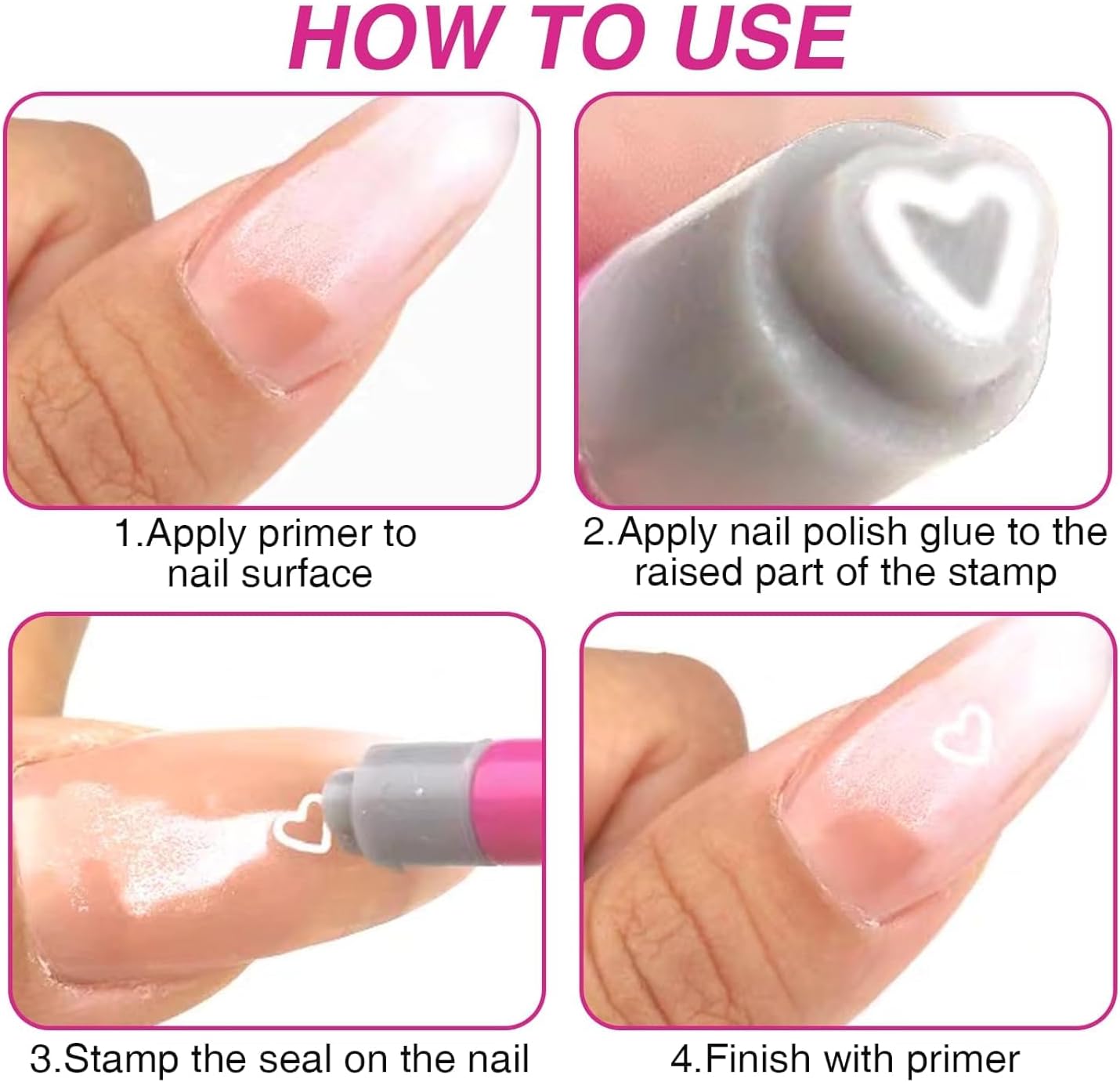 HOW TO USE

1.Apply primer to nail surface

2.Apply nail polish glue to the raised part of the stamp

3.Stamp the seal on the nail

4.Finish with primer