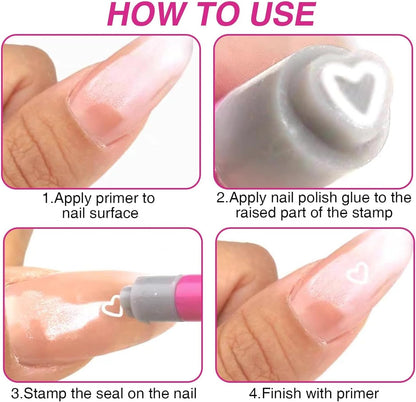 HOW TO USE

1.Apply primer to nail surface

2.Apply nail polish glue to the raised part of the stamp

3.Stamp the seal on the nail

4.Finish with primer